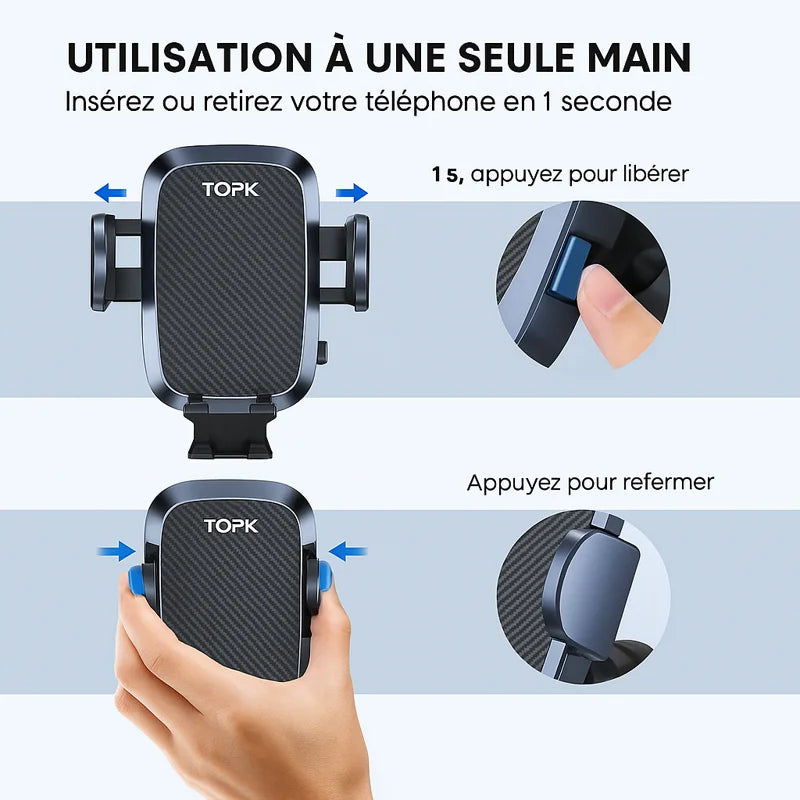 UTILISATION À UNE SEULE MAIN
Insérez ou retirez votre téléphone en 1 seconde

TOPK

1 s, appuyez pour libérer

Appuyez pour refermer

TOPK